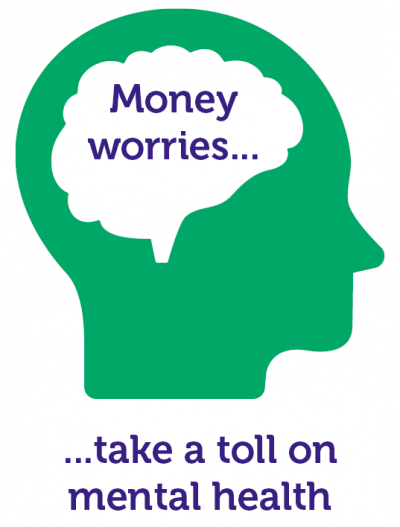 Money worries...

...take a toll on mental health