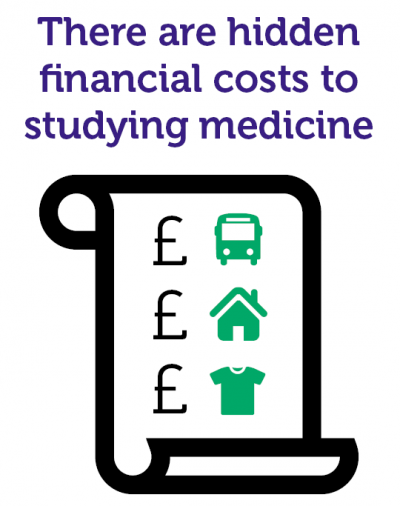 There are hidden financial costs to studying medicine

£
£
£